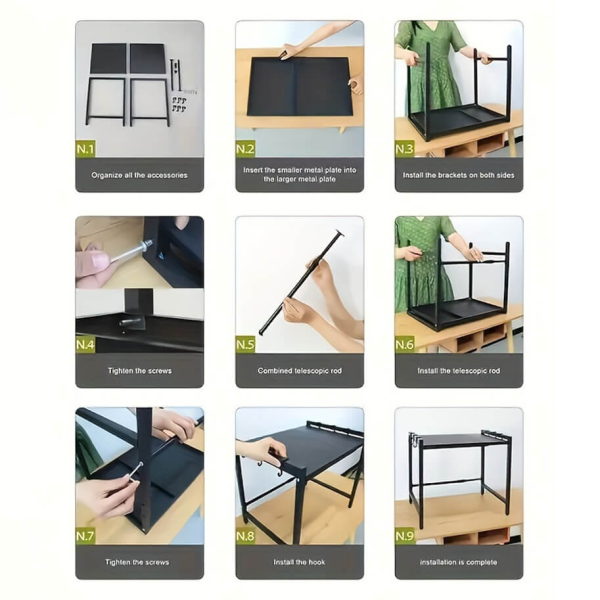 N.1
Organize all the accessories

N.2
Insert the smaller metal plate into the larger metal plate

N.3
Install the brackets on both sides

N.4
Tighten the screws

N.5
Combined telescopic rod

N.6
Install the telescopic rod

N.7
Tighten the screws

N.8
Install the hook

N.9
installation is complete